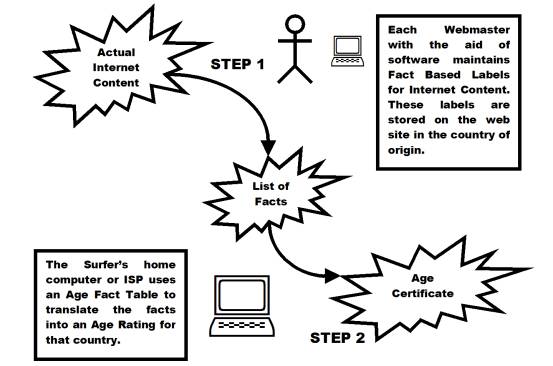 Actual Internet Content

STEP 1

Each Webmaster with the aid of software maintains Fact Based Labels for Internet Content. These labels are stored on the web site in the country of origin.

List of Facts

The Surfer's home computer or ISP uses an Age Fact Table to translate the facts into an Age Rating for that country.

Age Certificate

STEP 2